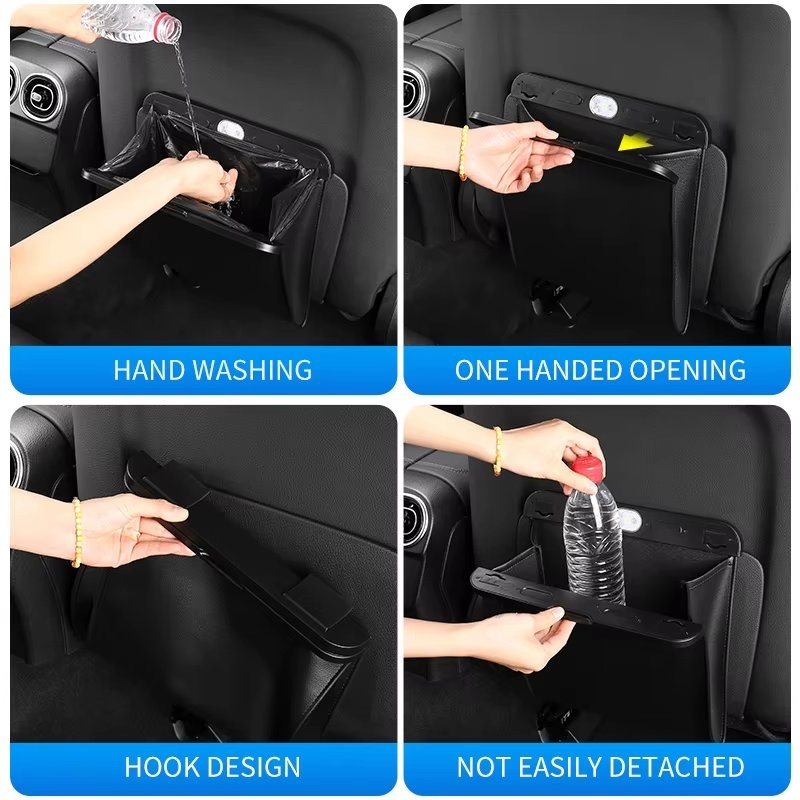 HAND WASHING

ONE HANDED OPENING

HOOK DESIGN

NOT EASILY DETACHED