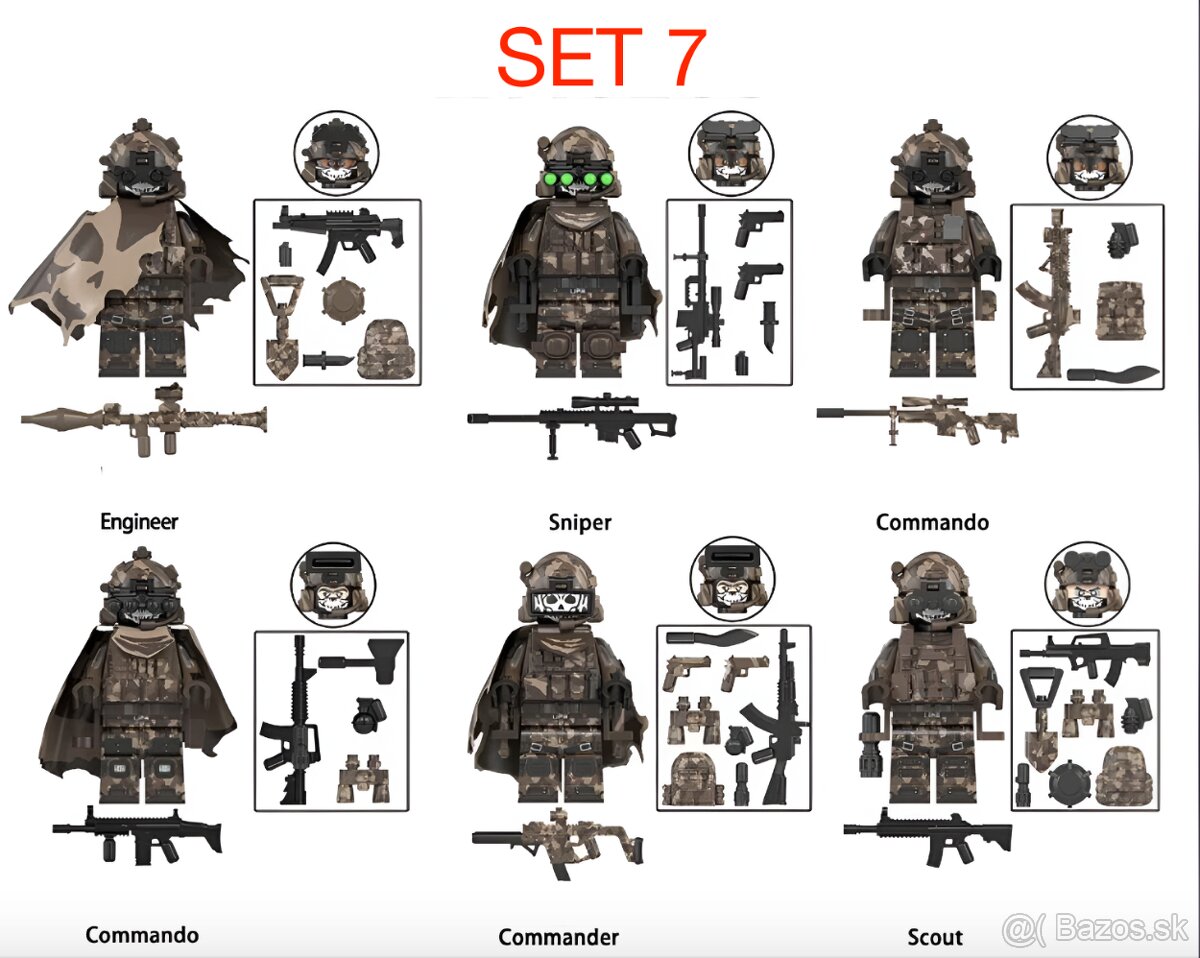 SET 7

Engineer

Sniper

Commando

Commando

Commander

Scout

@( Bazos.sk