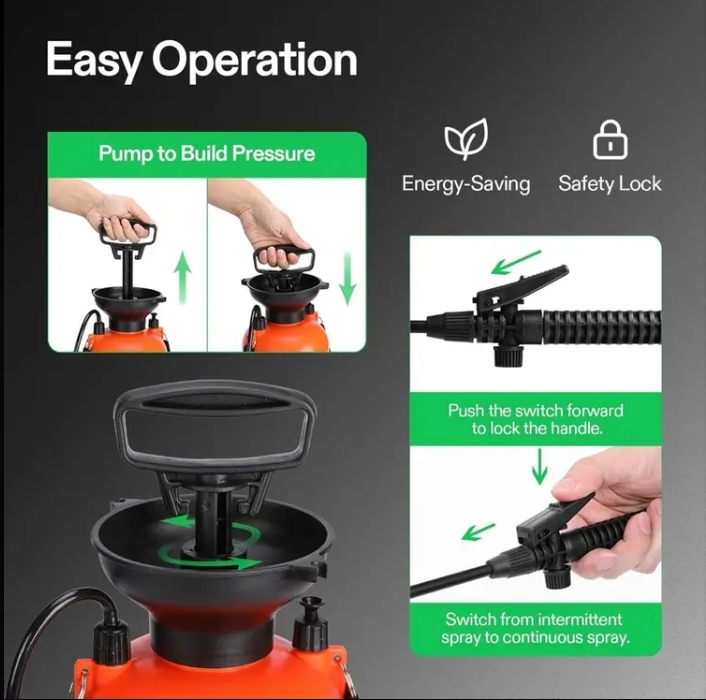 Easy Operation

Pump to Build Pressure

Energy-Saving

Safety Lock

Push the switch forward to lock the handle.

Switch from intermittent spray to continuous spray.