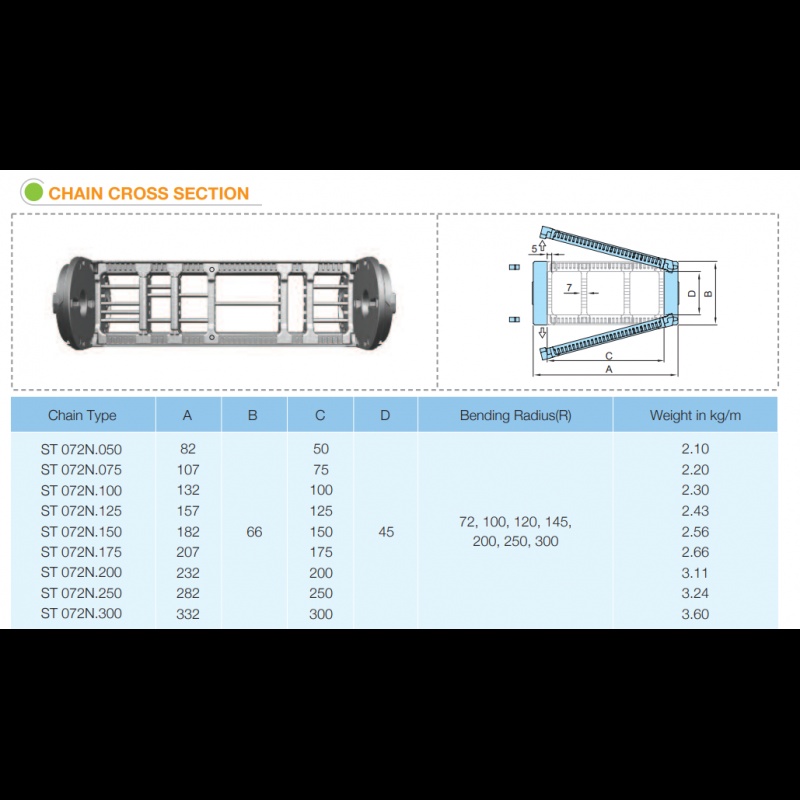 CHAIN CROSS SECTION

5

7

D

B

C

A

| Chain Type | A | B | C | D | Bending Radius(R) | Weight in kg/m |
|---|---|---|---|---|---|---|
| ST 072N.050 | 82 | 66 | 50 | 45 | 72, 100, 120, 145, 200, 250, 300 | 2.10 |
| ST 072N.075 | 107 | | 75 | | | 2.20 |
| ST 072N.100 | 132 | | 100 | | | 2.30 |
| ST 072N.125 | 157 | | 125 | | | 2.43 |
| ST 072N.150 | 182 | | 150 | | | 2.56 |
| ST 072N.175 | 207 | | 175 | | | 2.66 |
| ST 072N.200 | 232 | | 200 | | | 3.11 |
| ST 072N.250 | 282 | | 250 | | | 3.24 |
| ST 072N.300 | 332 | | 300 | | | 3.60 |