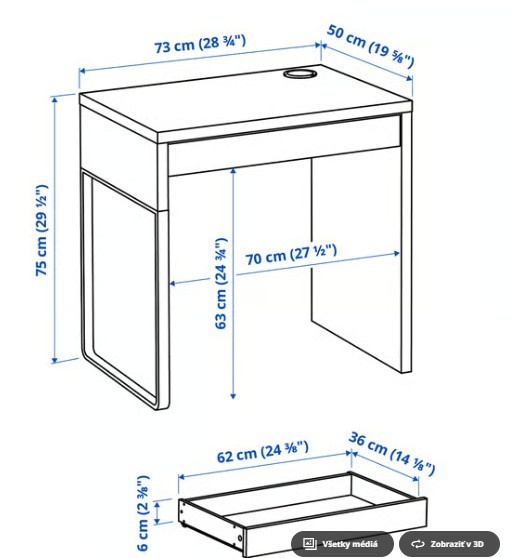 73 cm (28 ¾")

50 cm (19 ⅝")

75 cm (29 ½")

63 cm (24 ¾")

70 cm (27 ½")

62 cm (24 ⅜")

36 cm (14 ⅛")

6 cm (2 ⅜")

Všetky médiá

Zobraziť v 3D