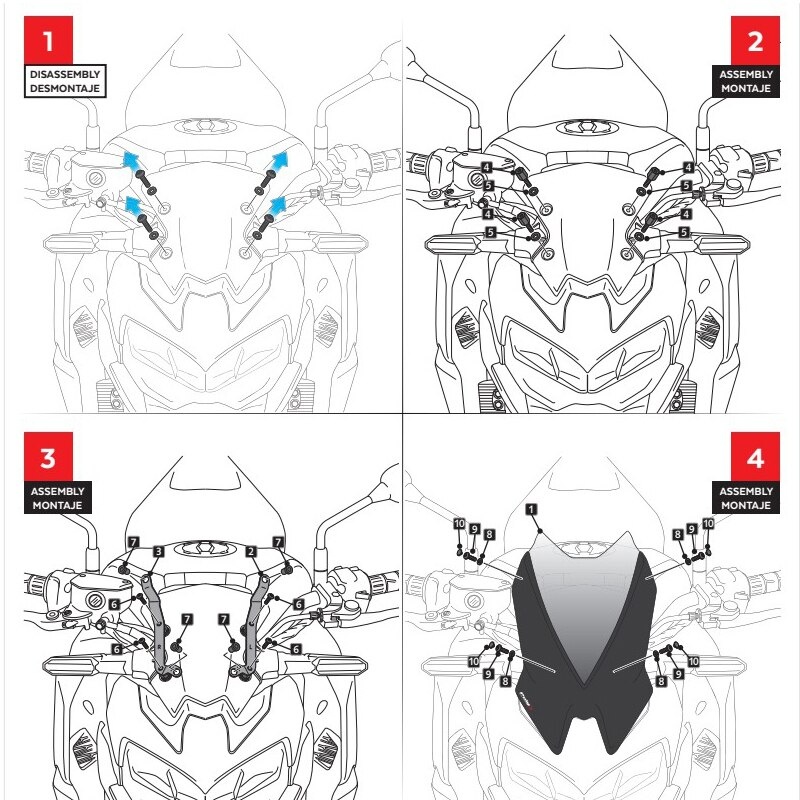 1
DISASSEMBLY
DESMONTAJE

2
ASSEMBLY
MONTAJE

4
5
4
5
4
5
4
5

3
ASSEMBLY
MONTAJE

7
3
2
7
6
6
7
7
6
6

4
ASSEMBLY
MONTAJE

1
10
9
8
8
9
10
10
9
8
8
9
10