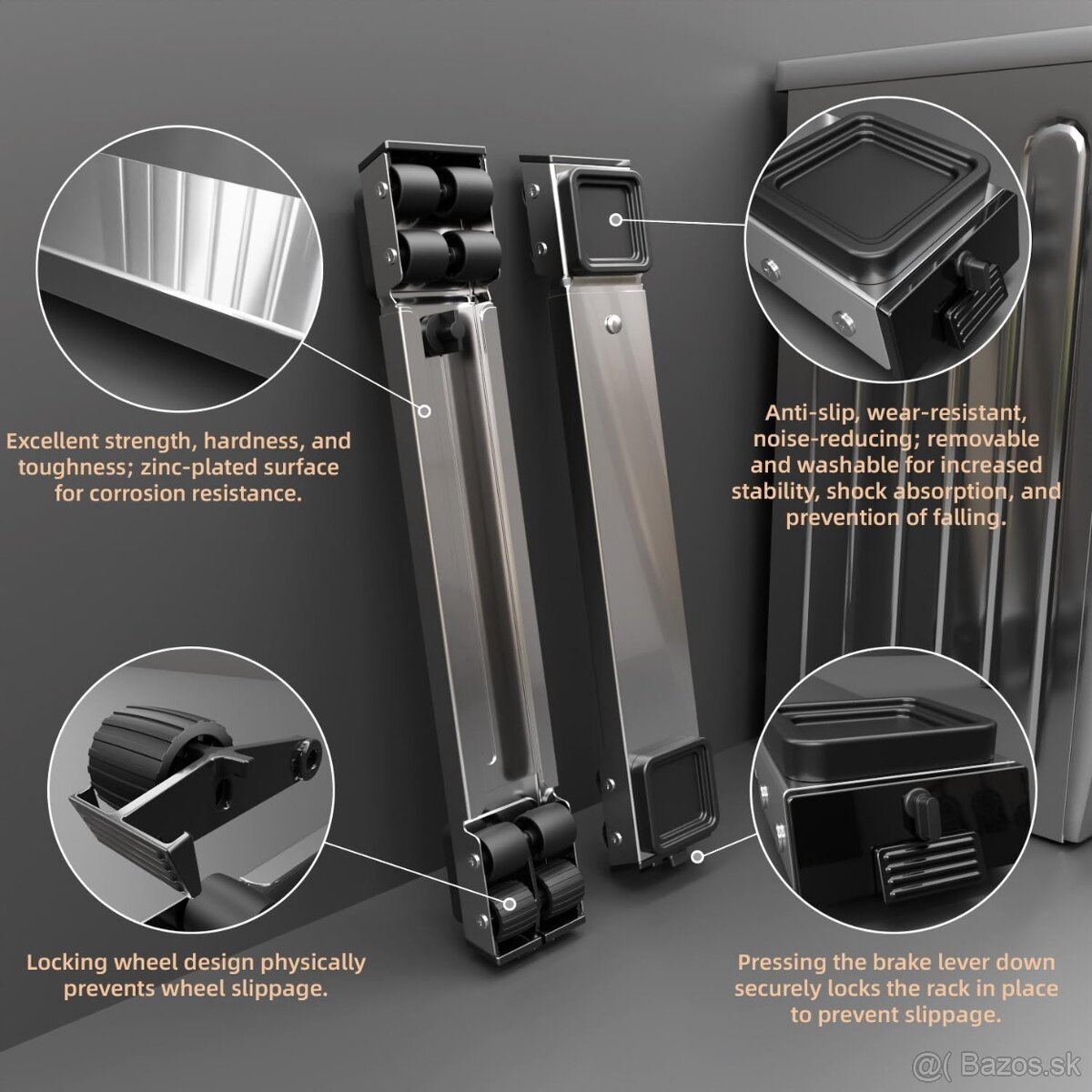 Excellent strength, hardness, and toughness; zinc-plated surface for corrosion resistance.

Anti-slip, wear-resistant, noise-reducing; removable and washable for increased stability, shock absorption, and prevention of falling.

Locking wheel design physically prevents wheel slippage.

Pressing the brake lever down securely locks the rack in place to prevent slippage.

@( Bazos.sk