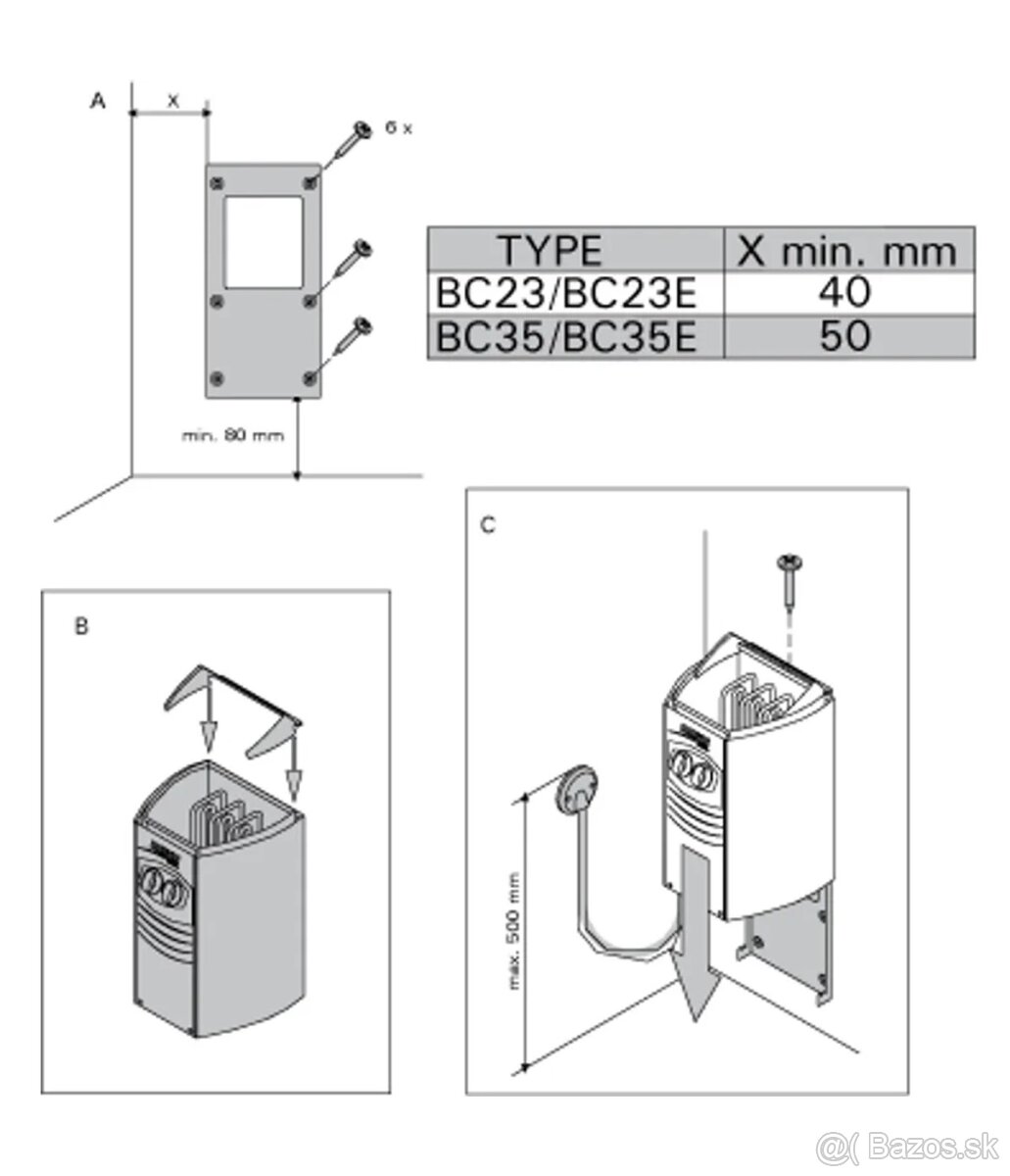 A

X

6 x

min. 80 mm

| TYPE | X min. mm |
|---|---|
| BC23/BC23E | 40 |
| BC35/BC35E | 50 |

B

C

max. 500 mm

@( Bazos.sk