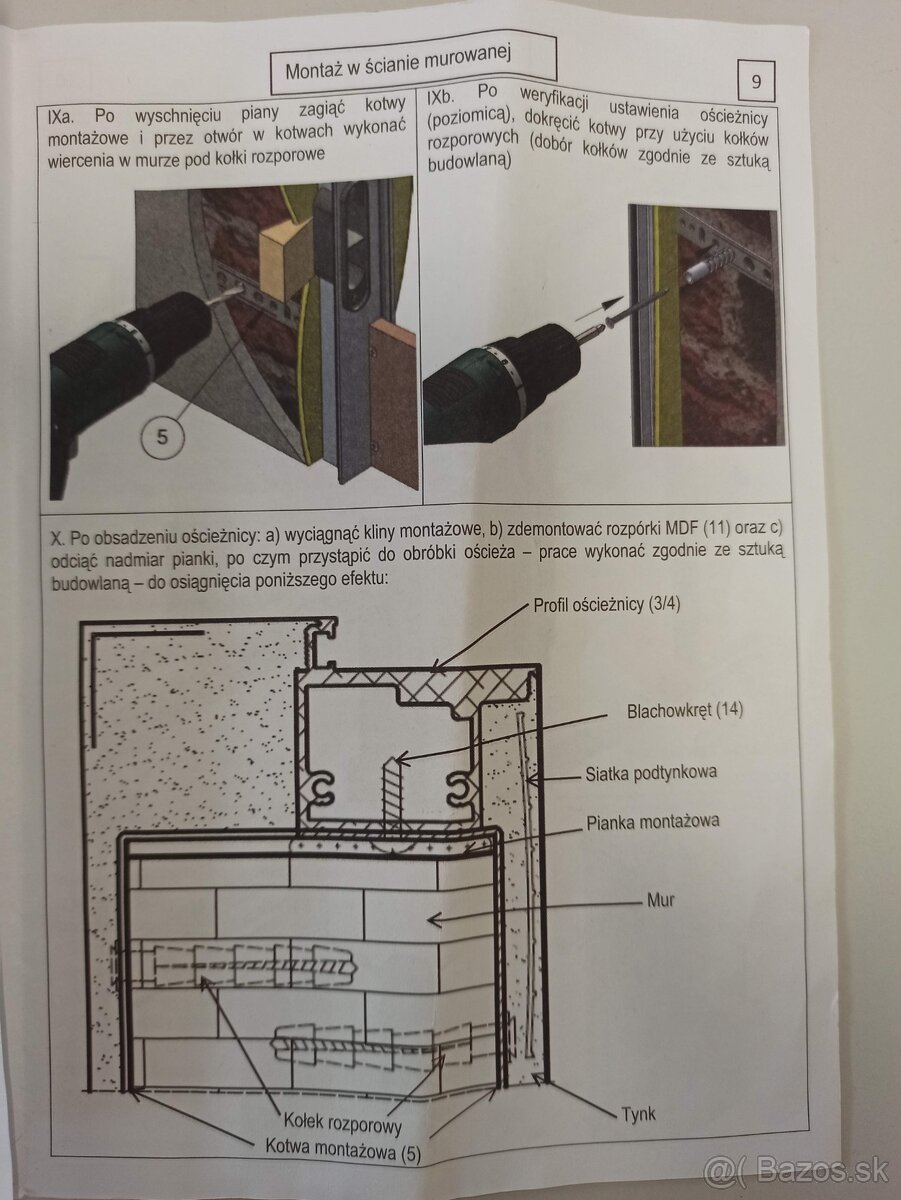 Montaż w ścianie murowanej

9

IXa. Po wyschnięciu piany zagiąć kotwy montażowe i przez otwór w kotwach wykonać wiercenia w murze pod kołki rozporowe

5

IXb. Po weryfikacji ustawienia ościeżnicy (poziomicą), dokręcić kotwy przy użyciu kołków rozporowych (dobór kołków zgodnie ze sztuką budowlaną)

X. Po obsadzeniu ościeżnicy: a) wyciągnąć kliny montażowe, b) zdemontować rozpórki MDF (11) oraz c) odciąć nadmiar pianki, po czym przystąpić do obróbki ościeża – prace wykonać zgodnie ze sztuką budowlaną – do osiągnięcia poniższego efektu:

Profil ościeżnicy (3/4)

Blachowkręt (14)

Siatka podtynkowa

Pianka montażowa

Mur

Kołek rozporowy

Kotwa montażowa (5)

Tynk

@( Bazos.sk