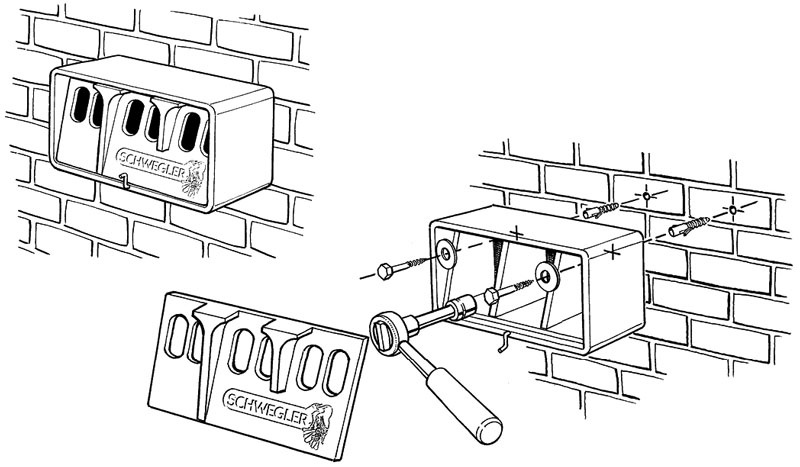 SCHWEGLER

SCHWEGLER