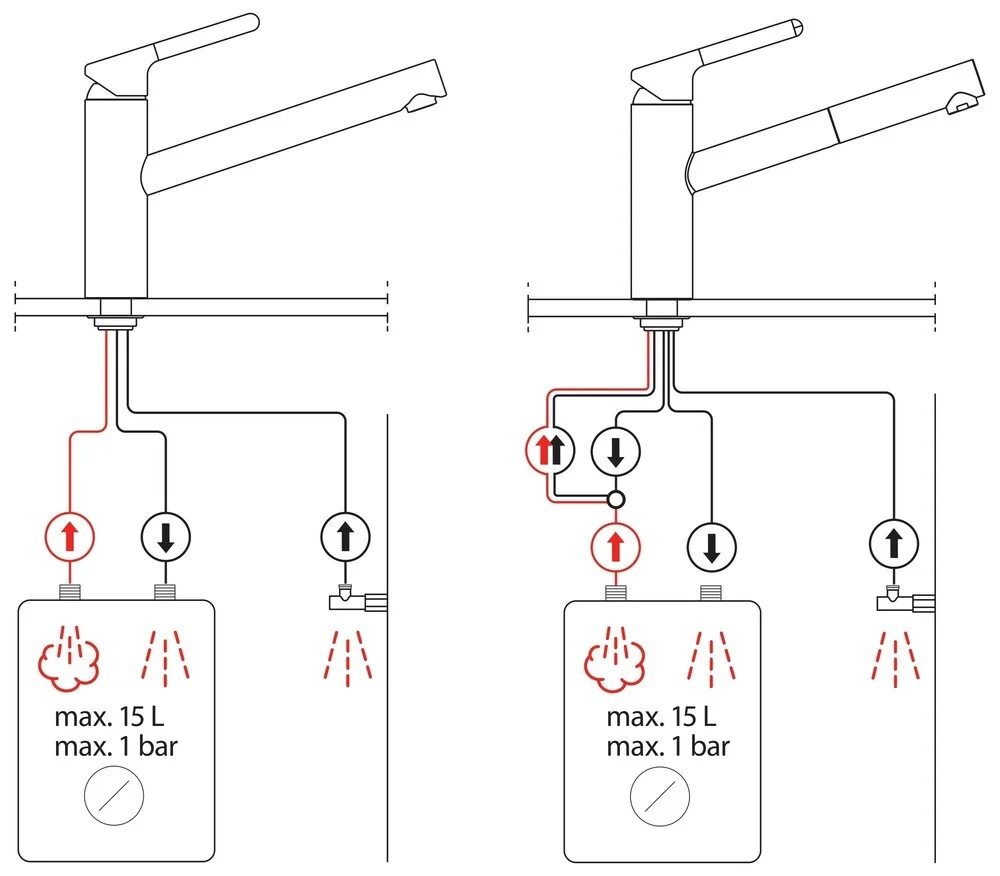 max. 15 L
max. 1 bar

max. 15 L
max. 1 bar