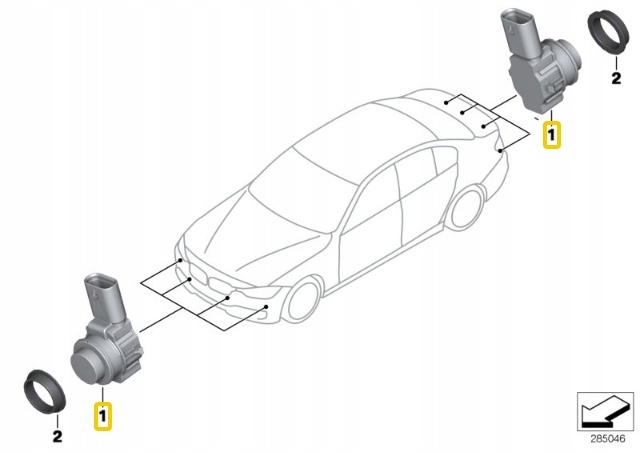 2

1

1

2

285046