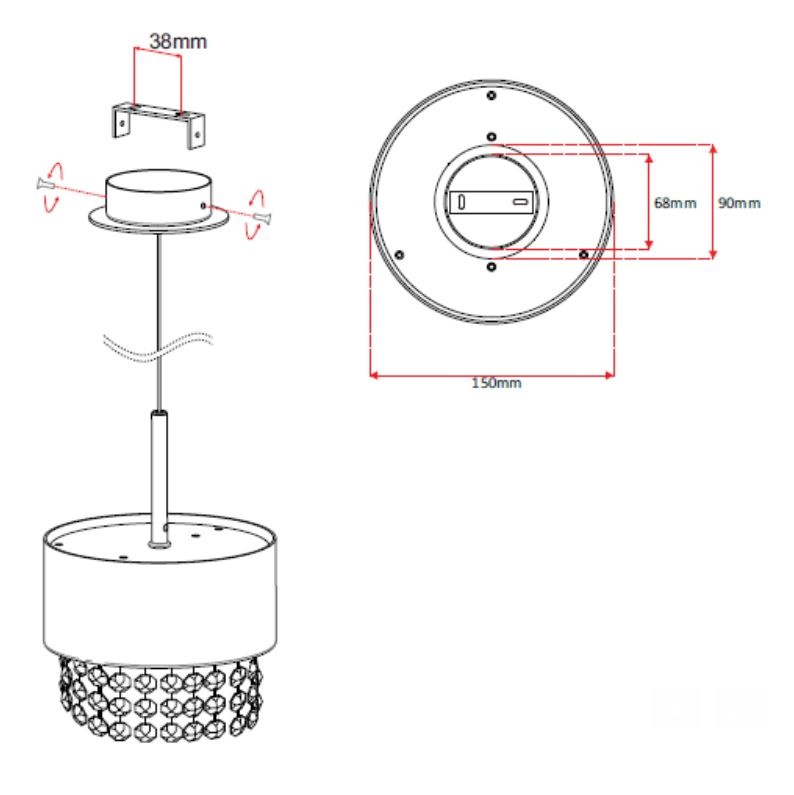 38mm

68mm

90mm

150mm