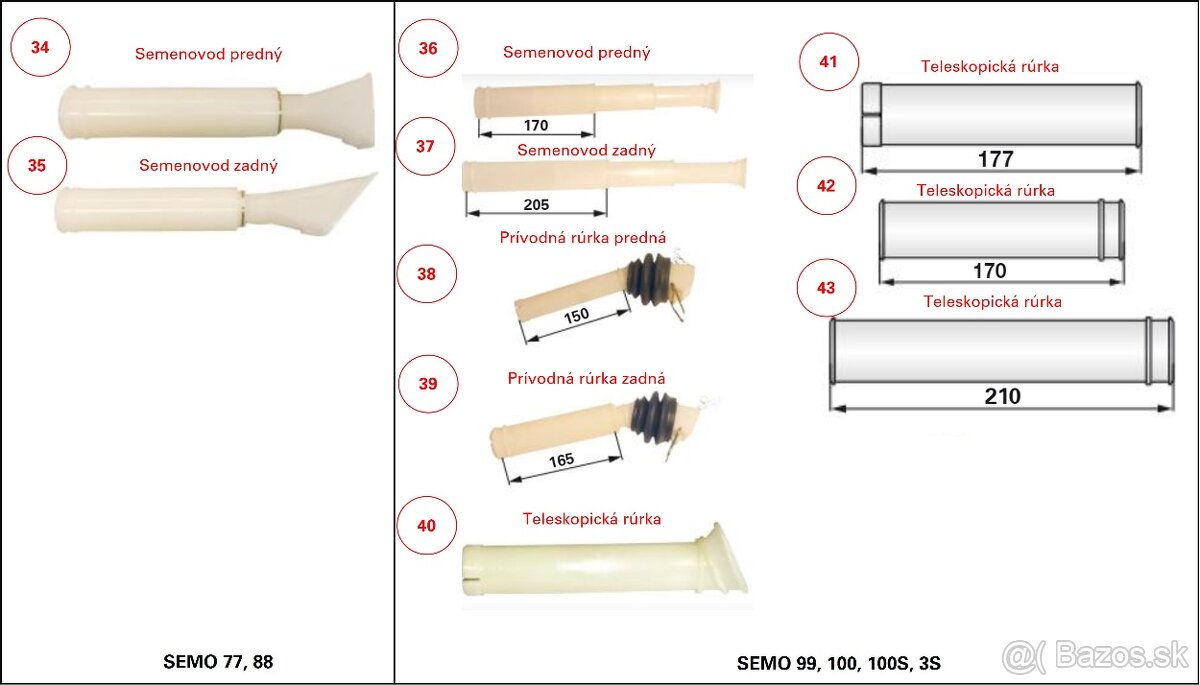 34
Semenovod predný

35
Semenovod zadný

SEMO 77, 88

36
Semenovod predný
170

37
Semenovod zadný
205

38
Prívodná rúrka predná
150

39
Prívodná rúrka zadná
165

40
Teleskopická rúrka

41
Teleskopická rúrka
177

42
Teleskopická rúrka
170

43
Teleskopická rúrka
210

SEMO 99, 100, 100S, 3S

Bazos.sk