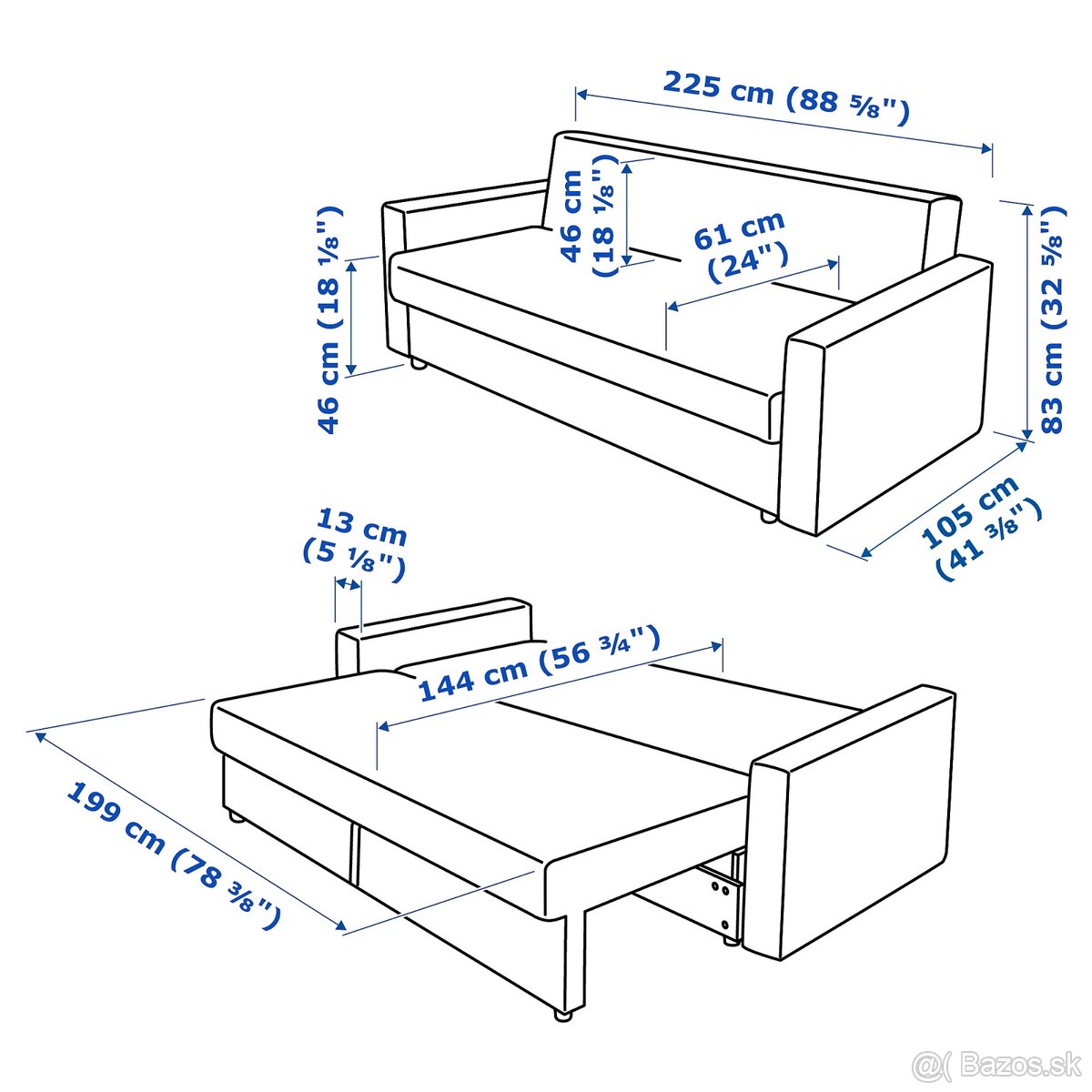 225 cm (88 ⅝")

46 cm (18 ⅛")

61 cm (24")

46 cm (18 ⅛")

83 cm (32 ⅝")

105 cm (41 ⅜")

13 cm (5 ⅛")

144 cm (56 ¾")

199 cm (78 ⅜")

@( Bazos.sk