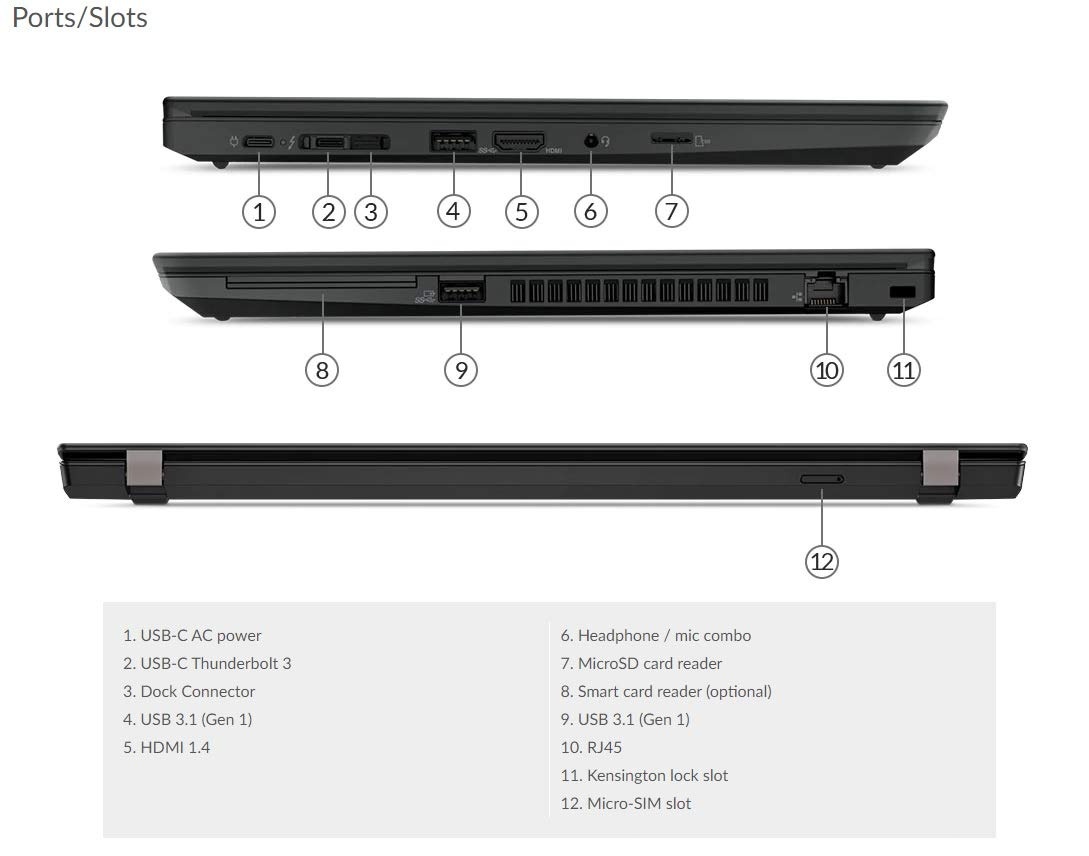 Ports/Slots

HDMI

1 2 3 4 5 6 7

8 9 10 11

12

1. USB-C AC power
2. USB-C Thunderbolt 3
3. Dock Connector
4. USB 3.1 (Gen 1)
5. HDMI 1.4

6. Headphone / mic combo
7. MicroSD card reader
8. Smart card reader (optional)
9. USB 3.1 (Gen 1)
10. RJ45
11. Kensington lock slot
12. Micro-SIM slot