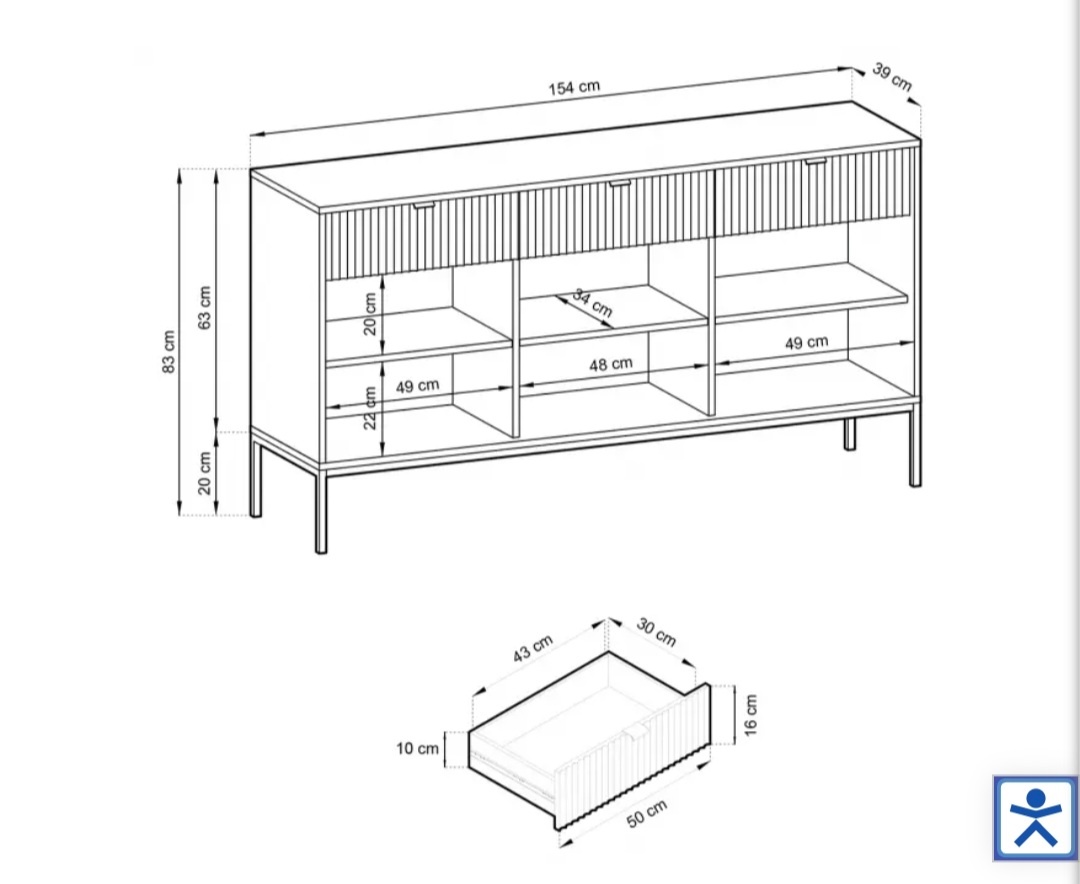 154 cm
39 cm
83 cm
63 cm
20 cm
20 cm
34 cm
49 cm
48 cm
49 cm
22 cm
43 cm
30 cm
16 cm
10 cm
50 cm