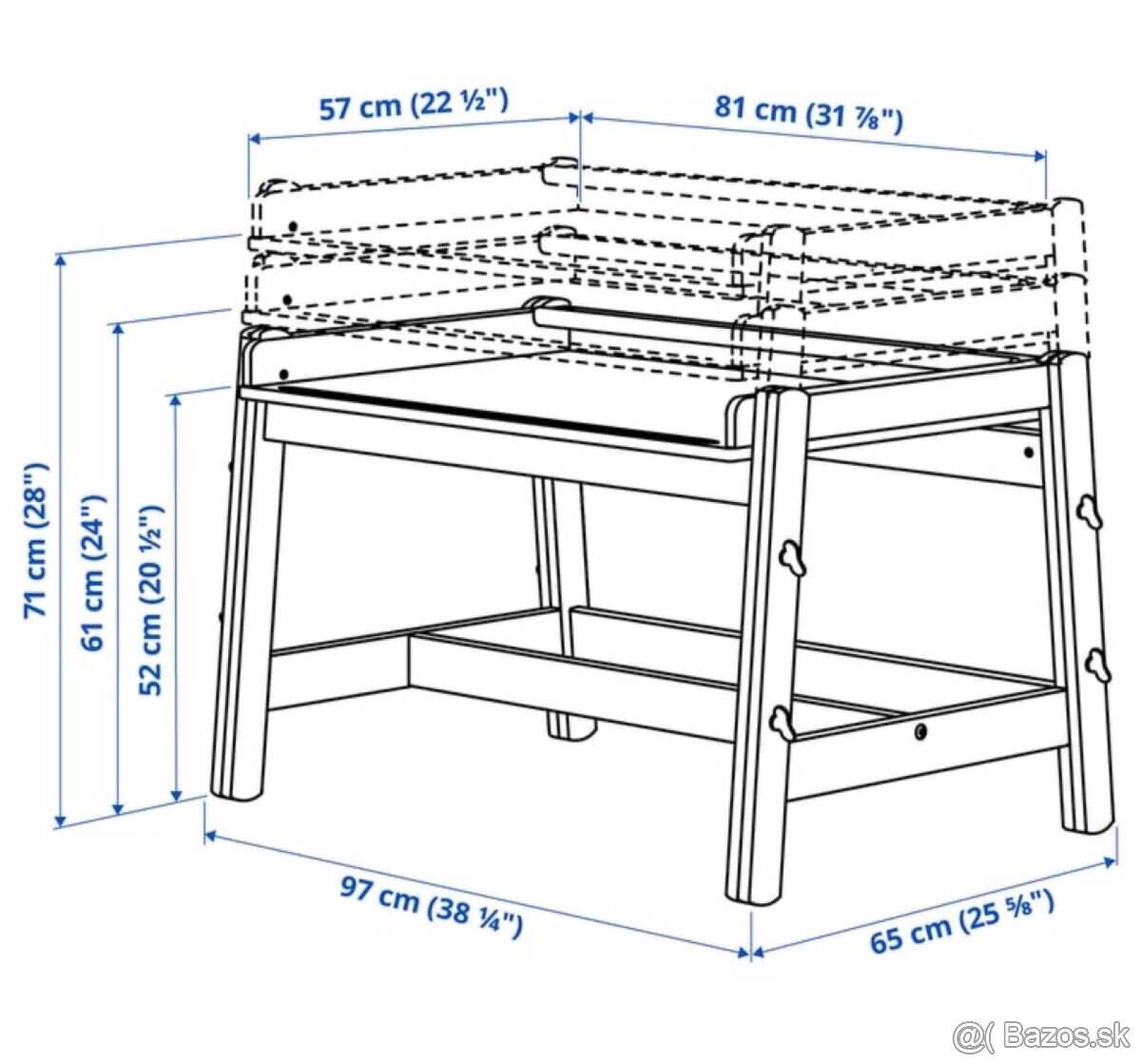 57 cm (22 ½")

81 cm (31 ⅞")

71 cm (28")

61 cm (24")

52 cm (20 ½")

97 cm (38 ¼")

65 cm (25 ⅝")

@( Bazos.sk