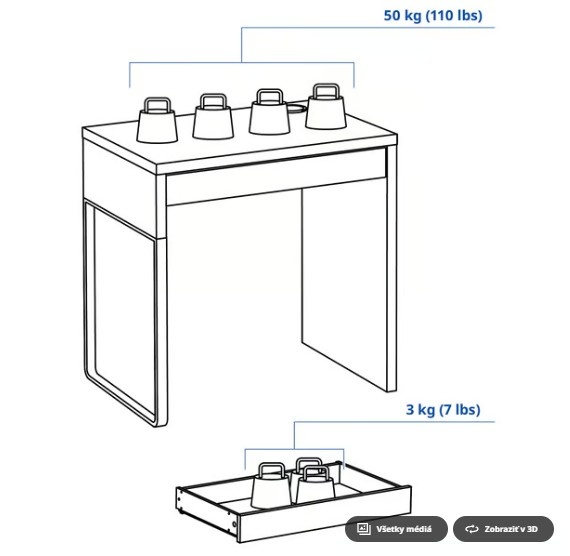 50 kg (110 lbs)

3 kg (7 lbs)

Všetky médiá

Zobraziť v 3D