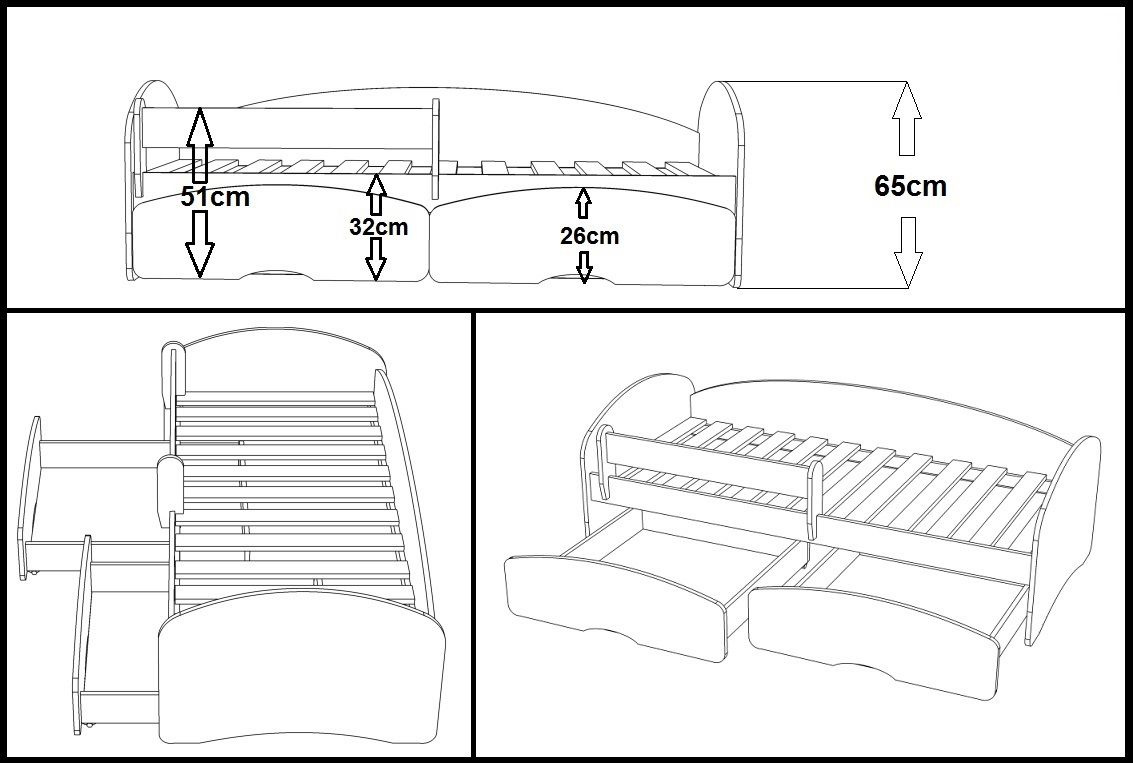 51cm
32cm
26cm
65cm