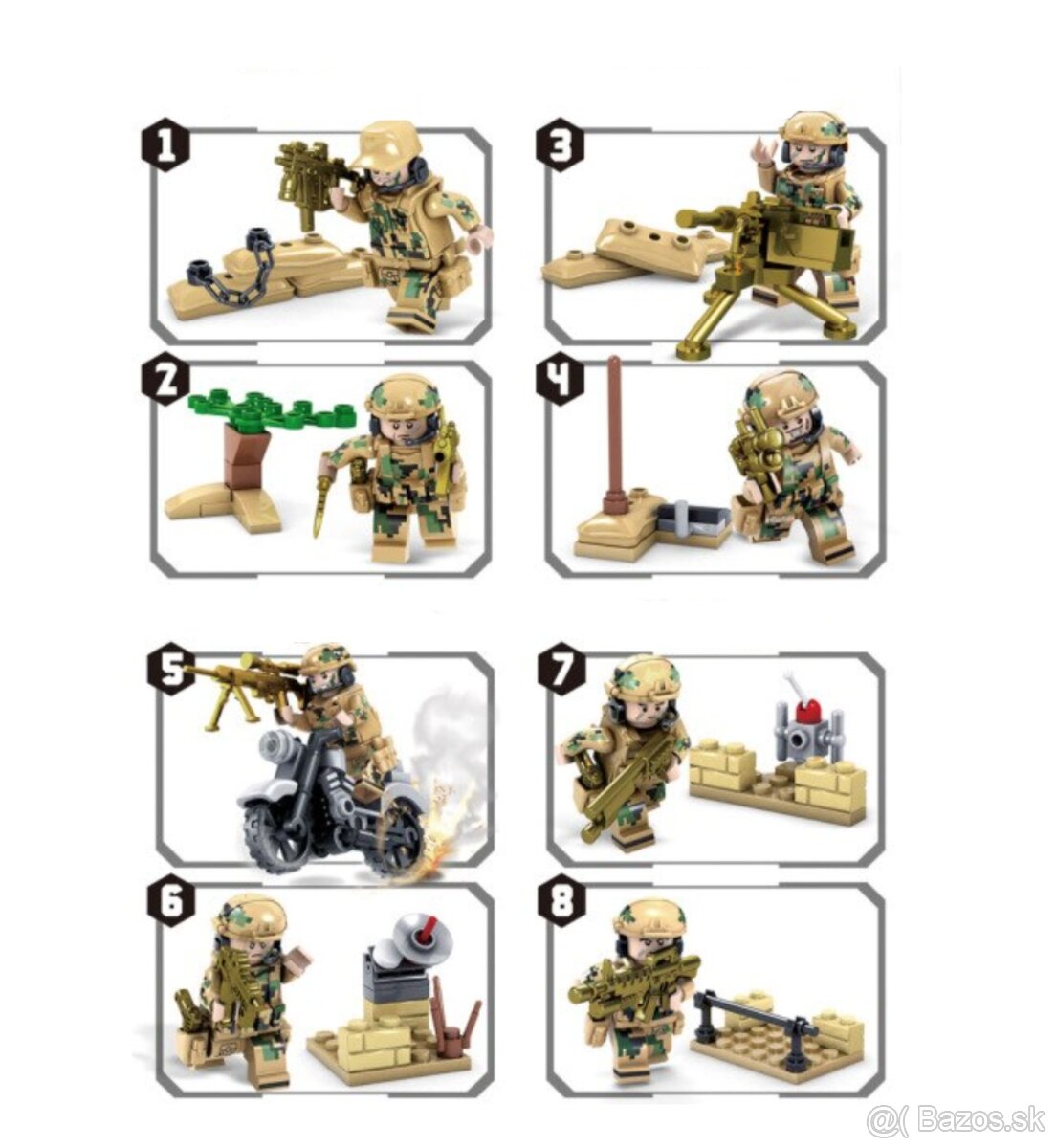 1
3
2
4
5
7
6
8
@( Bazos.sk