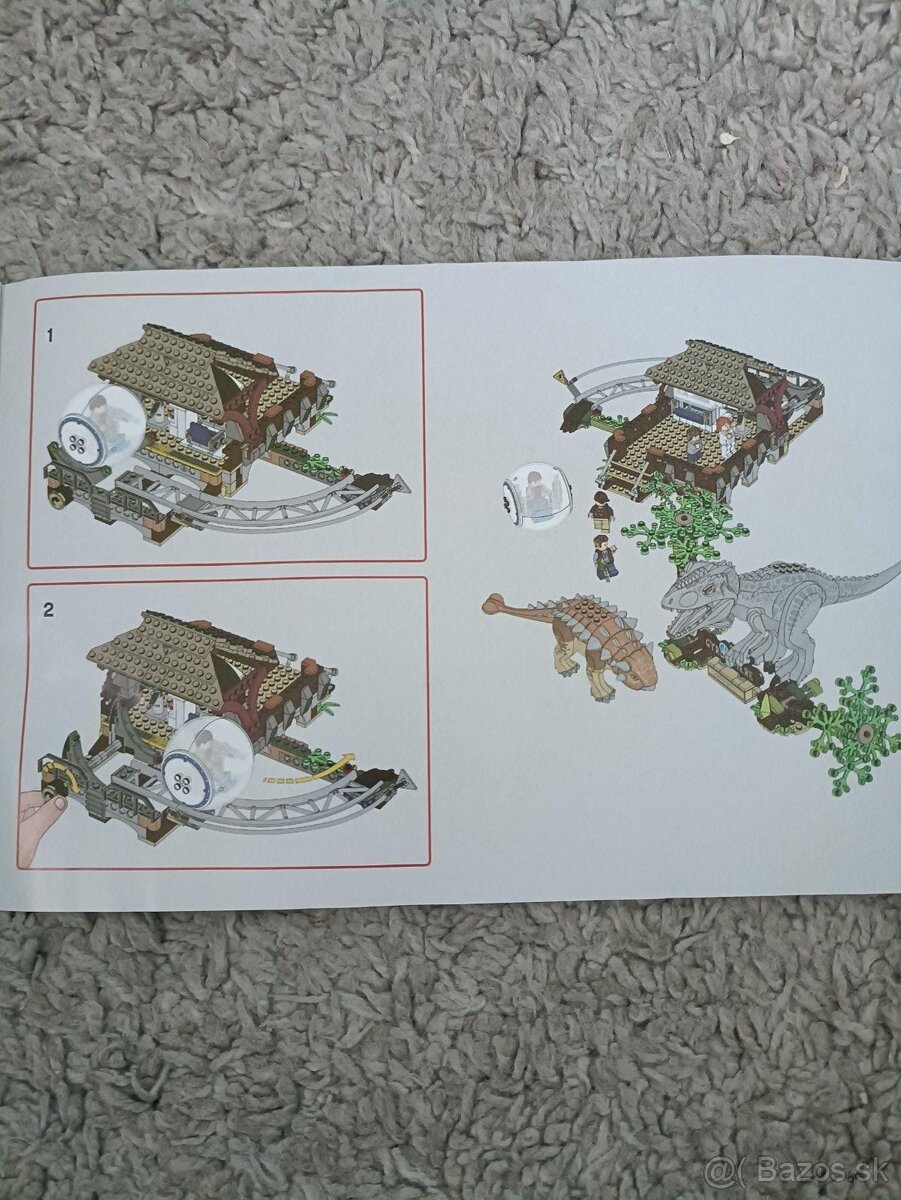 1

2

@( Bazos.sk