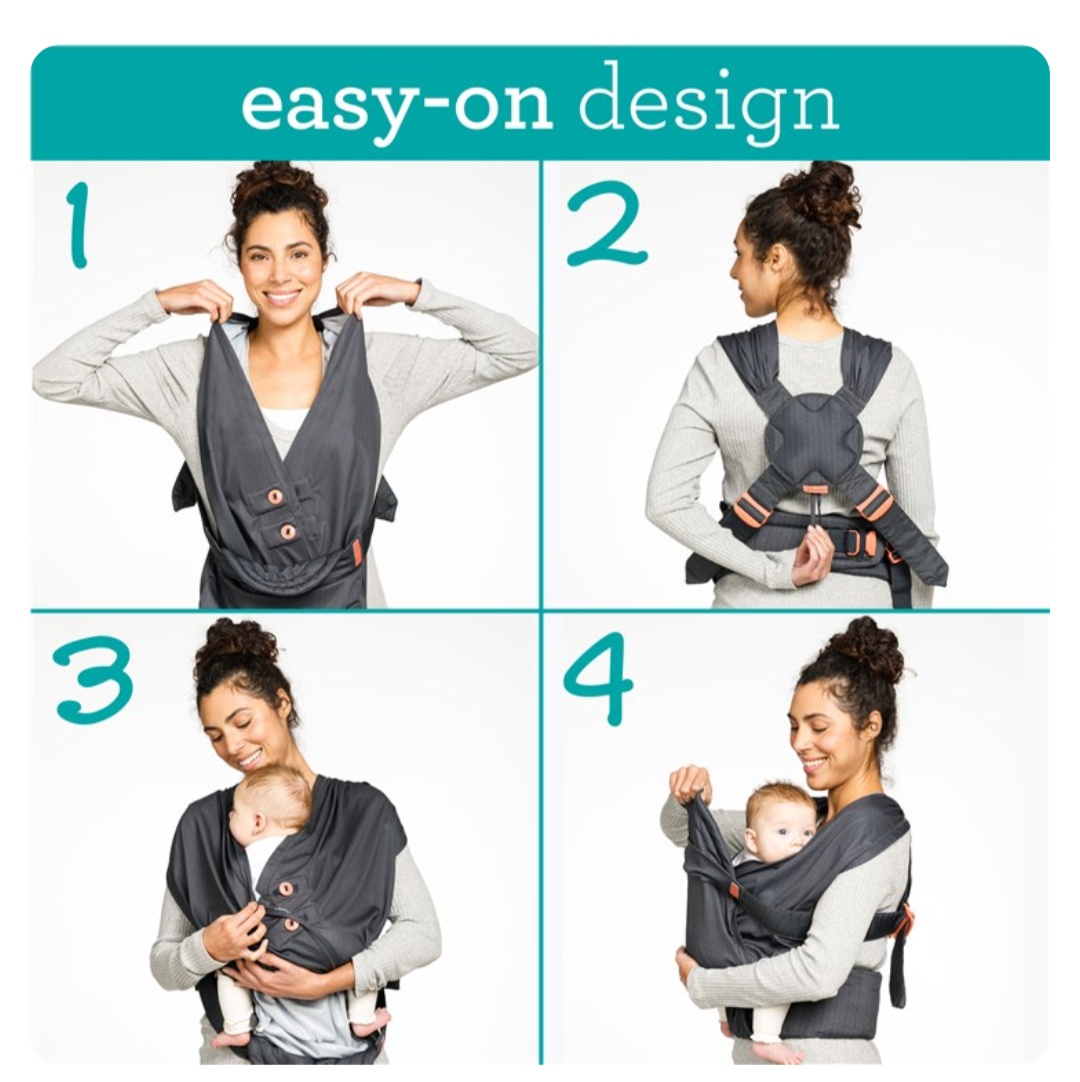 easy-on design

1

2

3

4