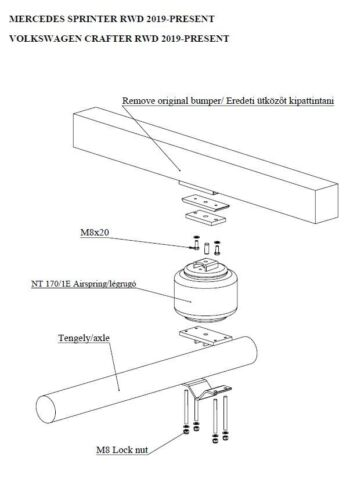 MERCEDES SPRINTER RWD 2019-PRESENT

VOLKSWAGEN CRAFTER RWD 2019-PRESENT

Remove original bumper/ Eredeti ütközőt kipattintani

M8x20

NT 170/1E Airspring/légrugó

Tengely/axle

M8 Lock nut