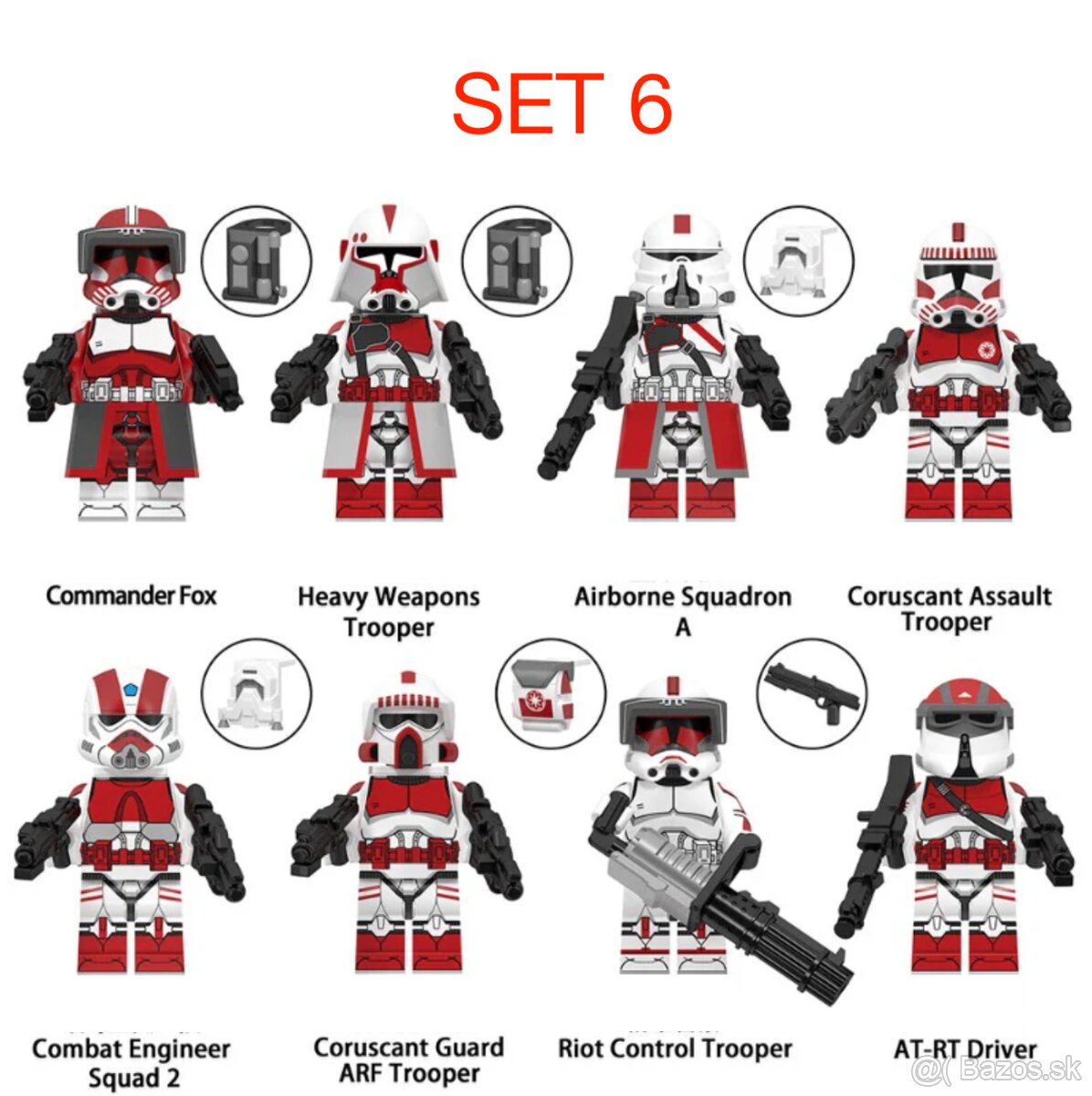 SET 6

Commander Fox

Heavy Weapons Trooper

Airborne Squadron A

Coruscant Assault Trooper

Combat Engineer Squad 2

Coruscant Guard ARF Trooper

Riot Control Trooper

AT-RT Driver

@( Bazos.sk