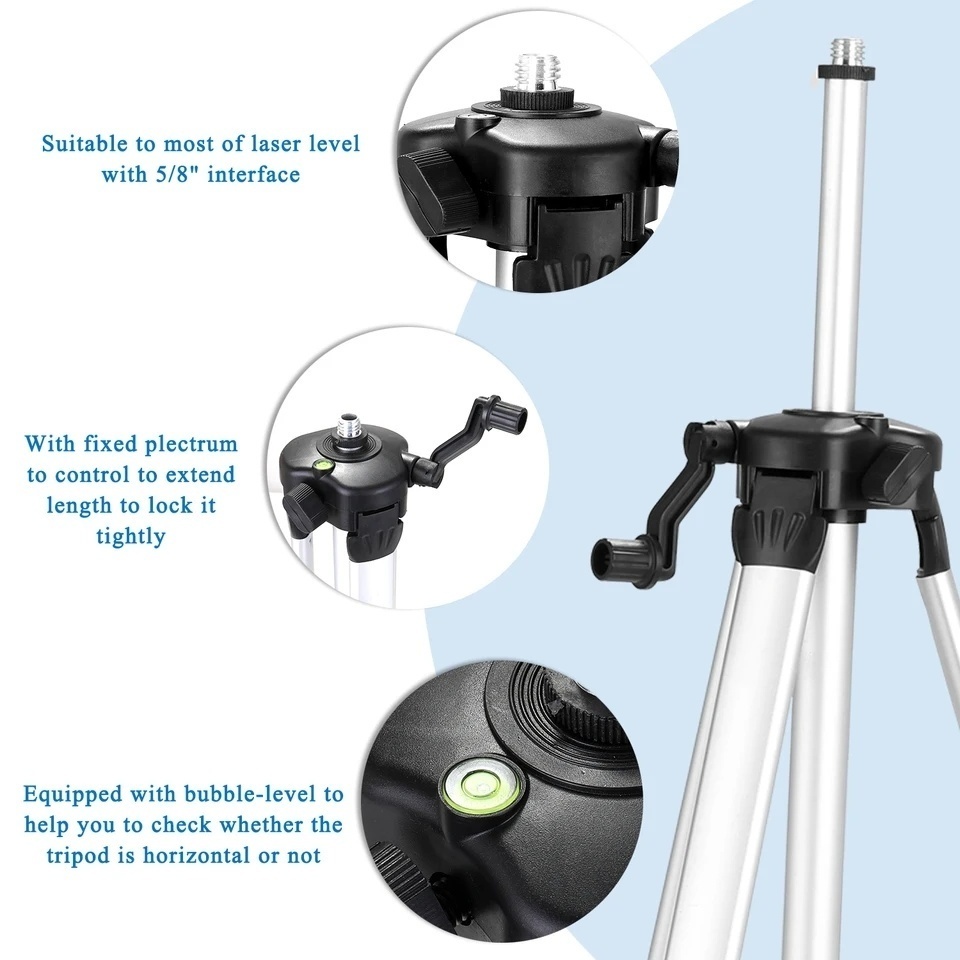 Suitable to most of laser level with 5/8" interface

With fixed plectrum to control to extend length to lock it tightly

Equipped with bubble-level to help you to check whether the tripod is horizontal or not