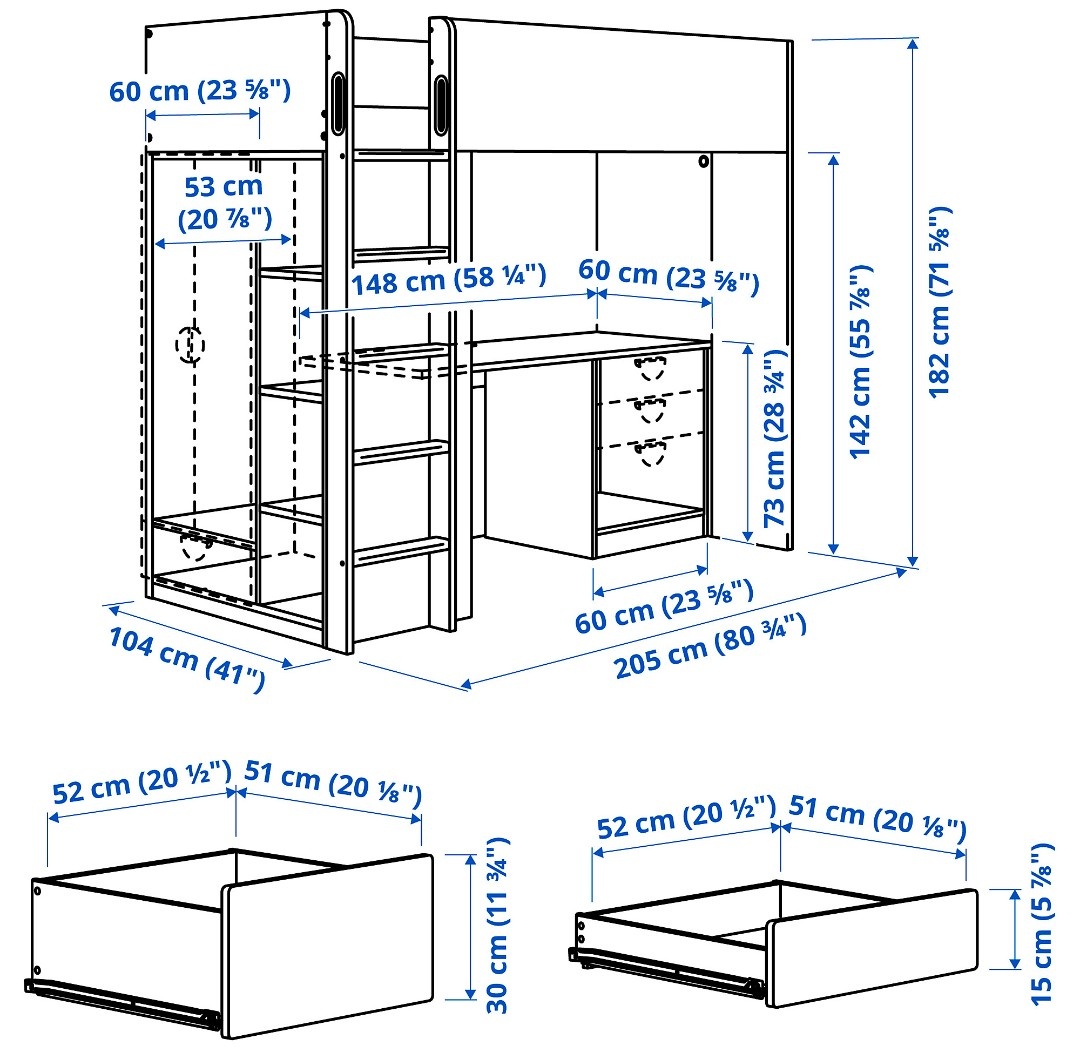 60 cm (23 ⅝")
53 cm (20 ⅞")
148 cm (58 ¼")
60 cm (23 ⅝")
73 cm (28 ¾")
142 cm (55 ⅞")
182 cm (71 ⅝")
60 cm (23 ⅝")
104 cm (41")
205 cm (80 ¾")
52 cm (20 ½")
51 cm (20 ⅛")
30 cm (11 ¾")
52 cm (20 ½")
51 cm (20 ⅛")
15 cm (5 ⅞")