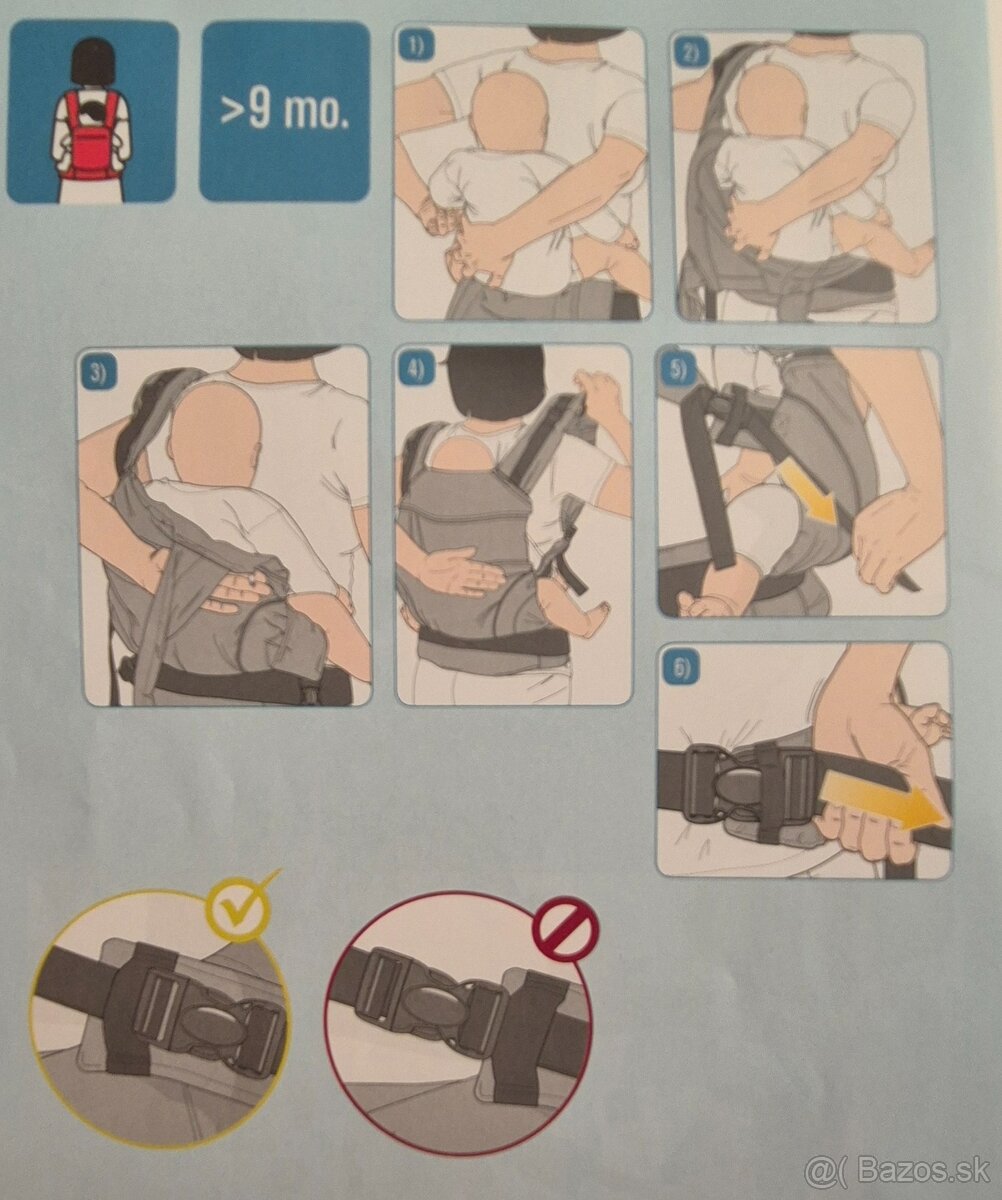 >9 mo.

1)

2)

3)

4)

5)

6)

@( Bazos.sk