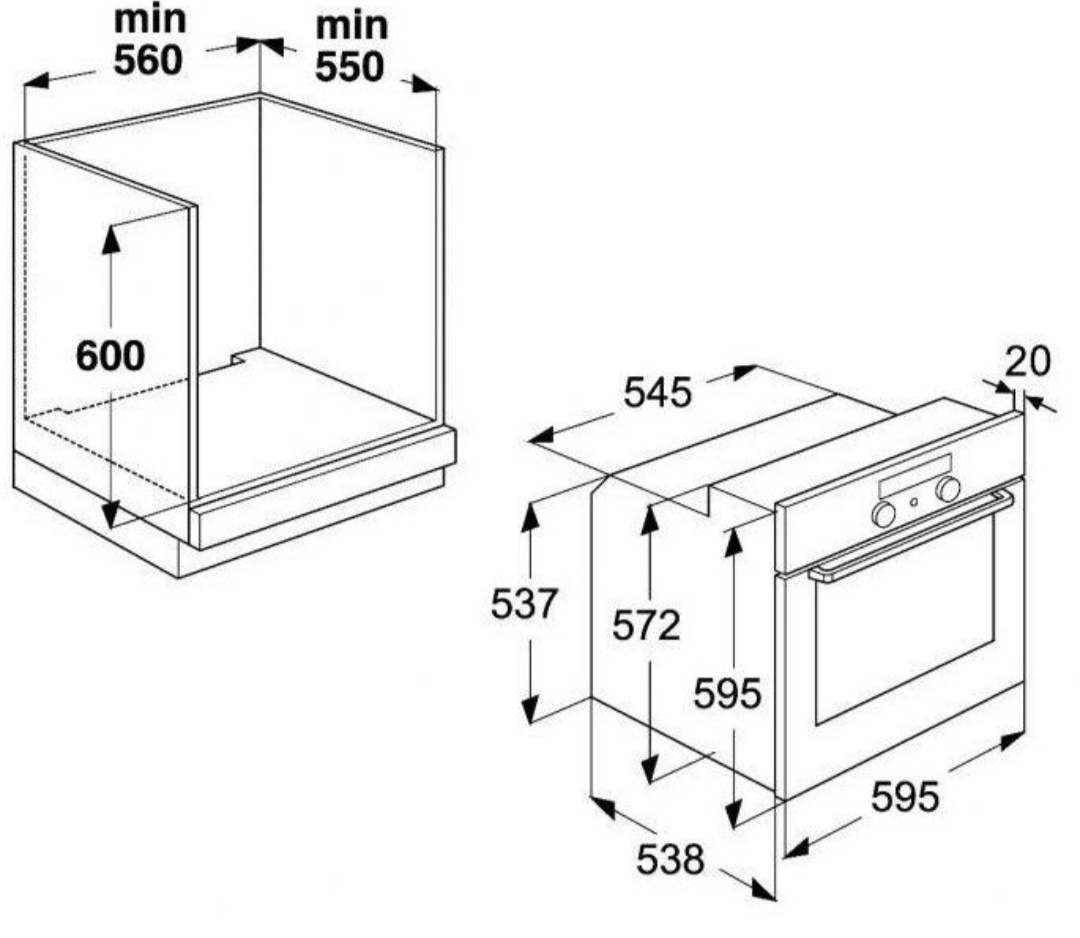 min 560

min 550

600

545

20

537

572

595

595

538