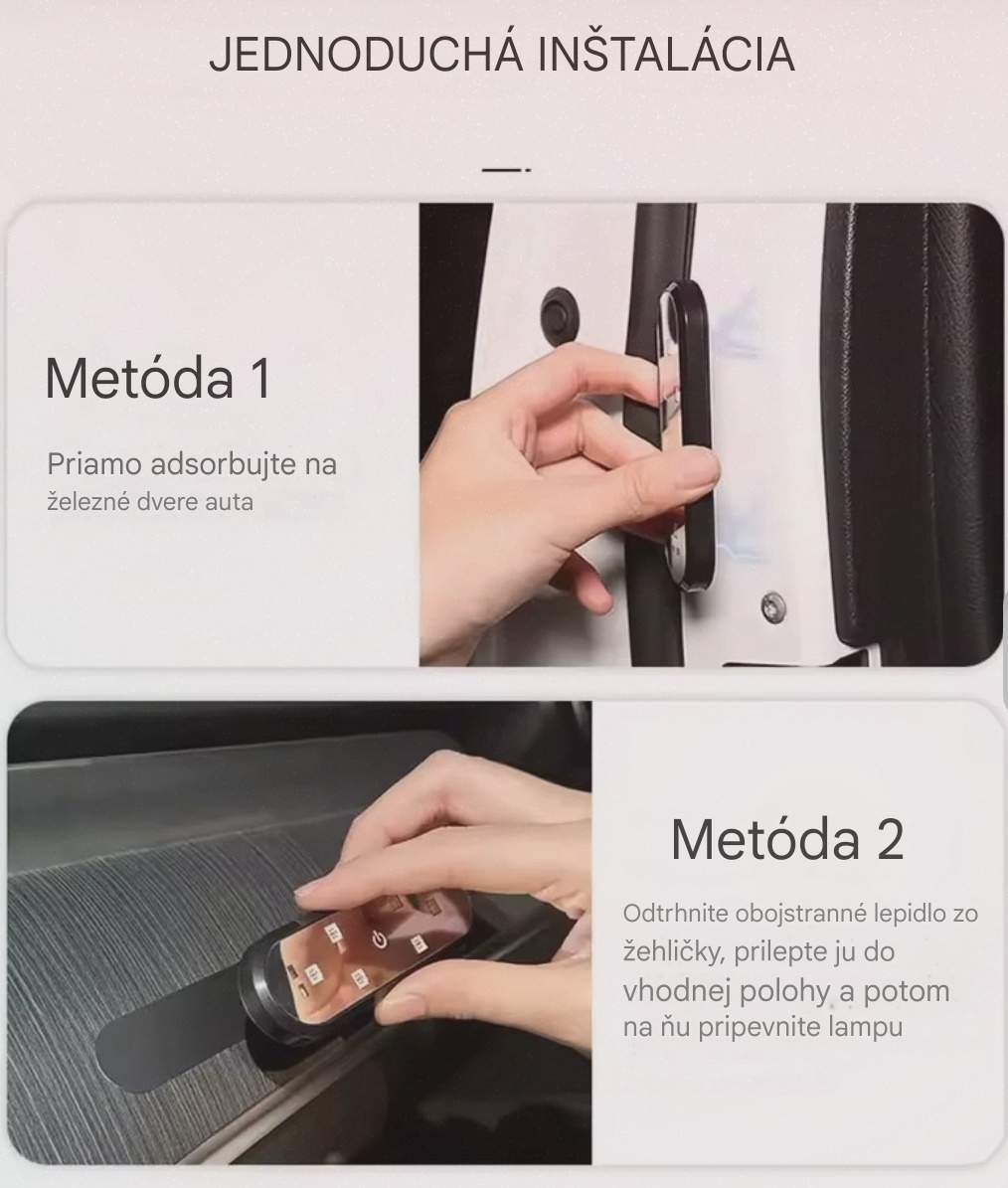 JEDNODUCHÁ INŠTALÁCIA

Metóda 1

Priamo adsorbujte na železné dvere auta

Metóda 2

Odtrhnite obojstranné lepidlo zo žehličky, prilepte ju do vhodnej polohy a potom na ňu pripevnite lampu