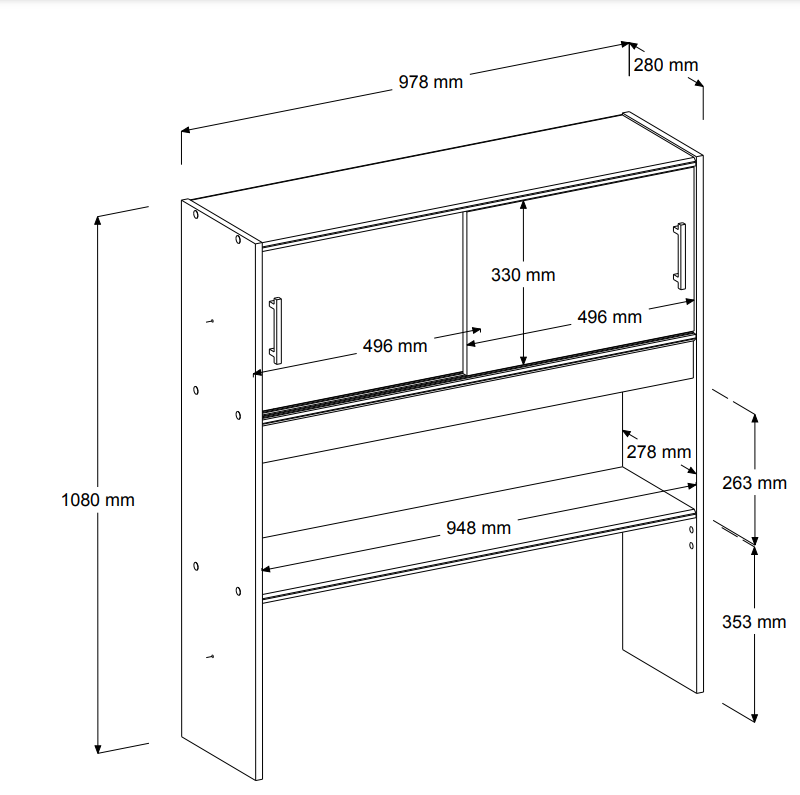 978 mm
280 mm
330 mm
496 mm
496 mm
1080 mm
278 mm
263 mm
948 mm
353 mm