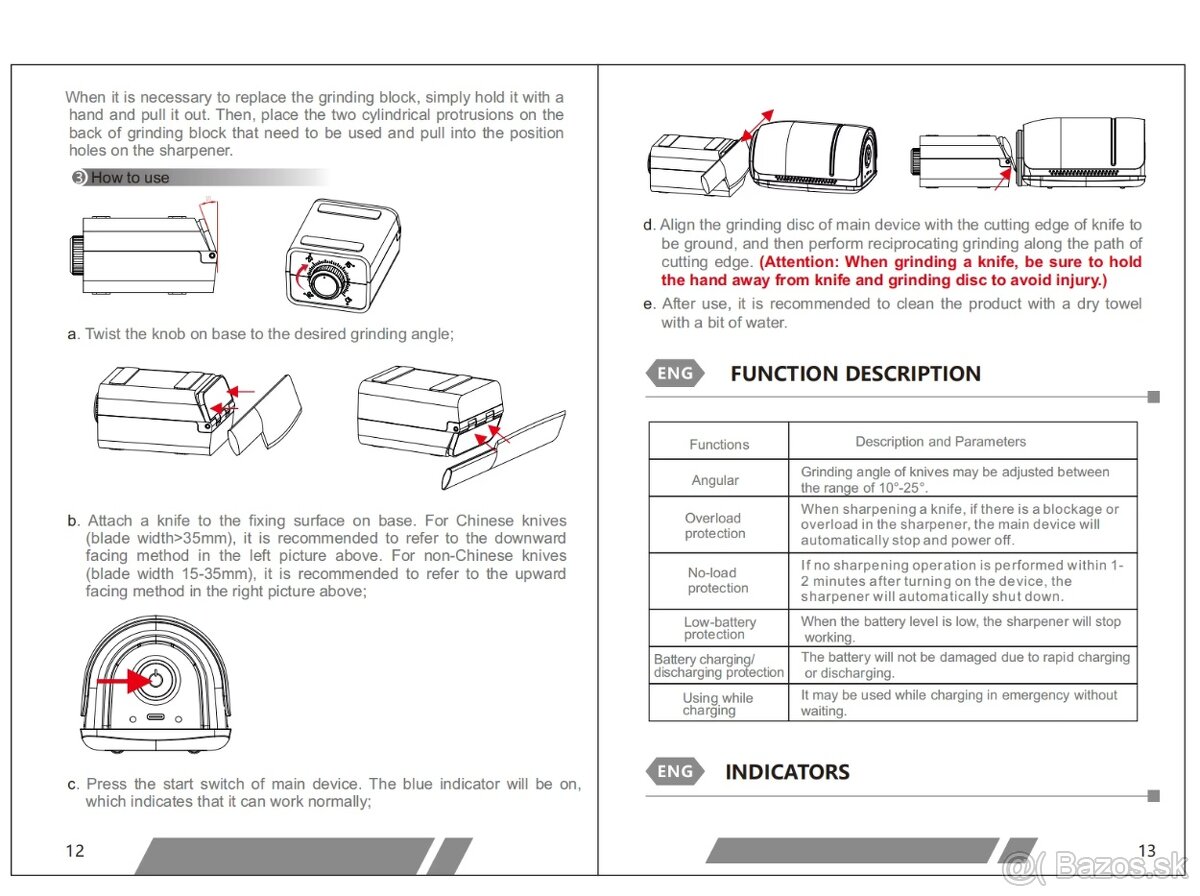 When it is necessary to replace the grinding block, simply hold it with a hand and pull it out. Then, place the two cylindrical protrusions on the back of grinding block that need to be used and pull into the position holes on the sharpener.

③ How to use

a. Twist the knob on base to the desired grinding angle;

b. Attach a knife to the fixing surface on base. For Chinese knives (blade width>35mm), it is recommended to refer to the downward facing method in the left picture above. For non-Chinese knives (blade width 15-35mm), it is recommended to refer to the upward facing method in the right picture above;

c. Press the start switch of main device. The blue indicator will be on, which indicates that it can work normally;

12

d. Align the grinding disc of main device with the cutting edge of knife to be ground, and then perform reciprocating grinding along the path of cutting edge. (Attention: When grinding a knife, be sure to hold the hand away from knife and grinding disc to avoid injury.)

e. After use, it is recommended to clean the product with a dry towel with a bit of water.

ENG FUNCTION DESCRIPTION

| Functions | Description and Parameters |
|---|---|
| Angular | Grinding angle of knives may be adjusted between the range of 10°-25°. |
| Overload protection | When sharpening a knife, if there is a blockage or overload in the sharpener, the main device will automatically stop and power off. |
| No-load protection | If no sharpening operation is performed within 1-2 minutes after turning on the device, the sharpener will automatically shut down. |
| Low-battery protection | When the battery level is low, the sharpener will stop working. |
| Battery charging/ discharging protection | The battery will not be damaged due to rapid charging or discharging. |
| Using while charging | It may be used while charging in emergency without waiting. |

ENG INDICATORS

13

Bazos.sk