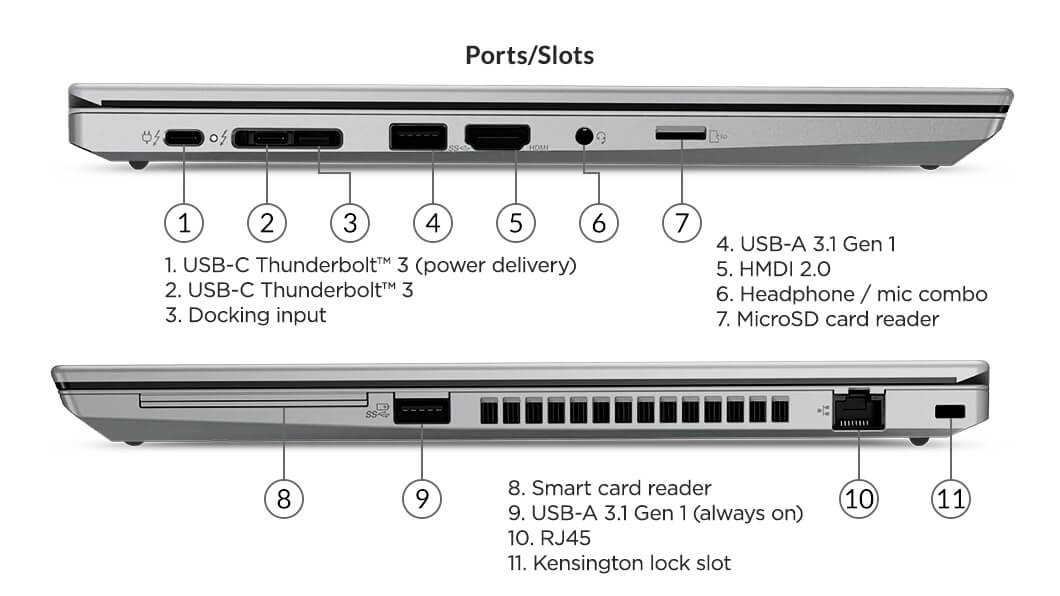 Ports/Slots

HDMI

1 2 3 4 5 6 7

1. USB-C Thunderbolt™ 3 (power delivery)
2. USB-C Thunderbolt™ 3
3. Docking input

4. USB-A 3.1 Gen 1
5. HMDI 2.0
6. Headphone / mic combo
7. MicroSD card reader

8 9 10 11

8. Smart card reader
9. USB-A 3.1 Gen 1 (always on)
10. RJ45
11. Kensington lock slot