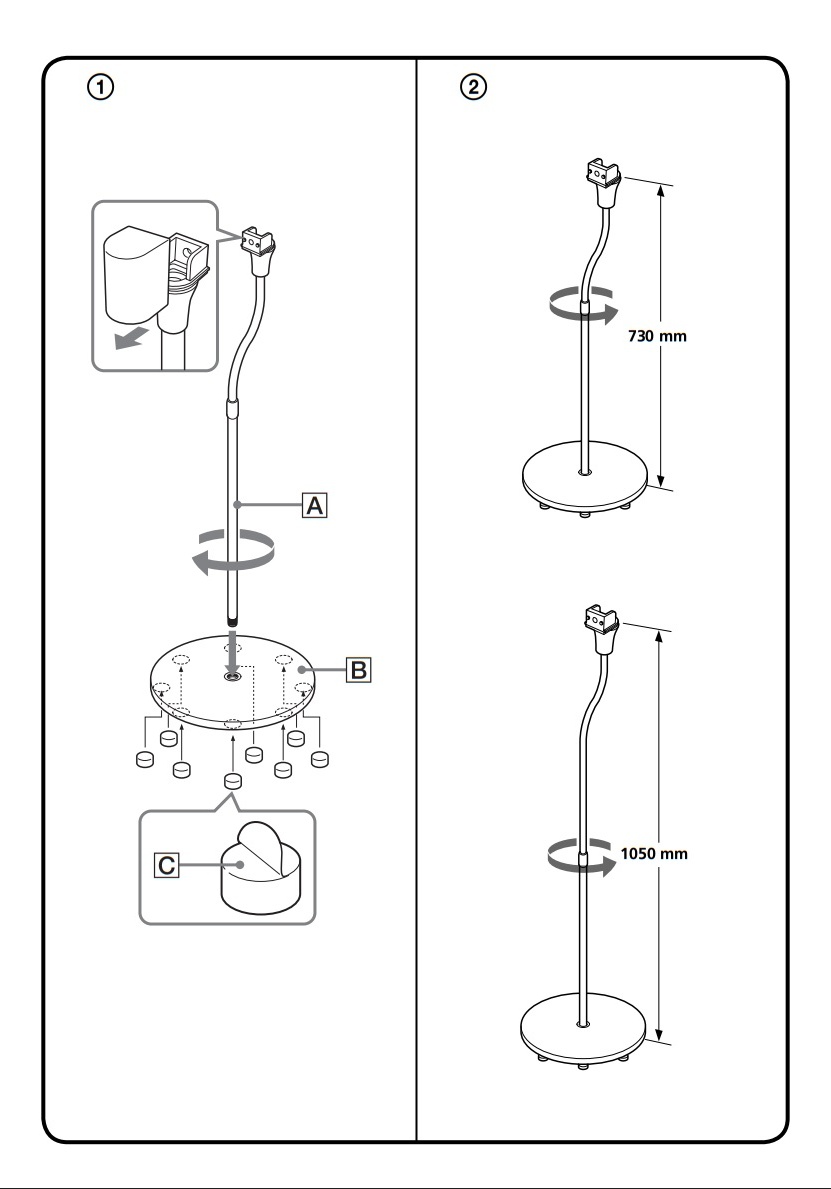 ①

A

B

C

②

730 mm

1050 mm