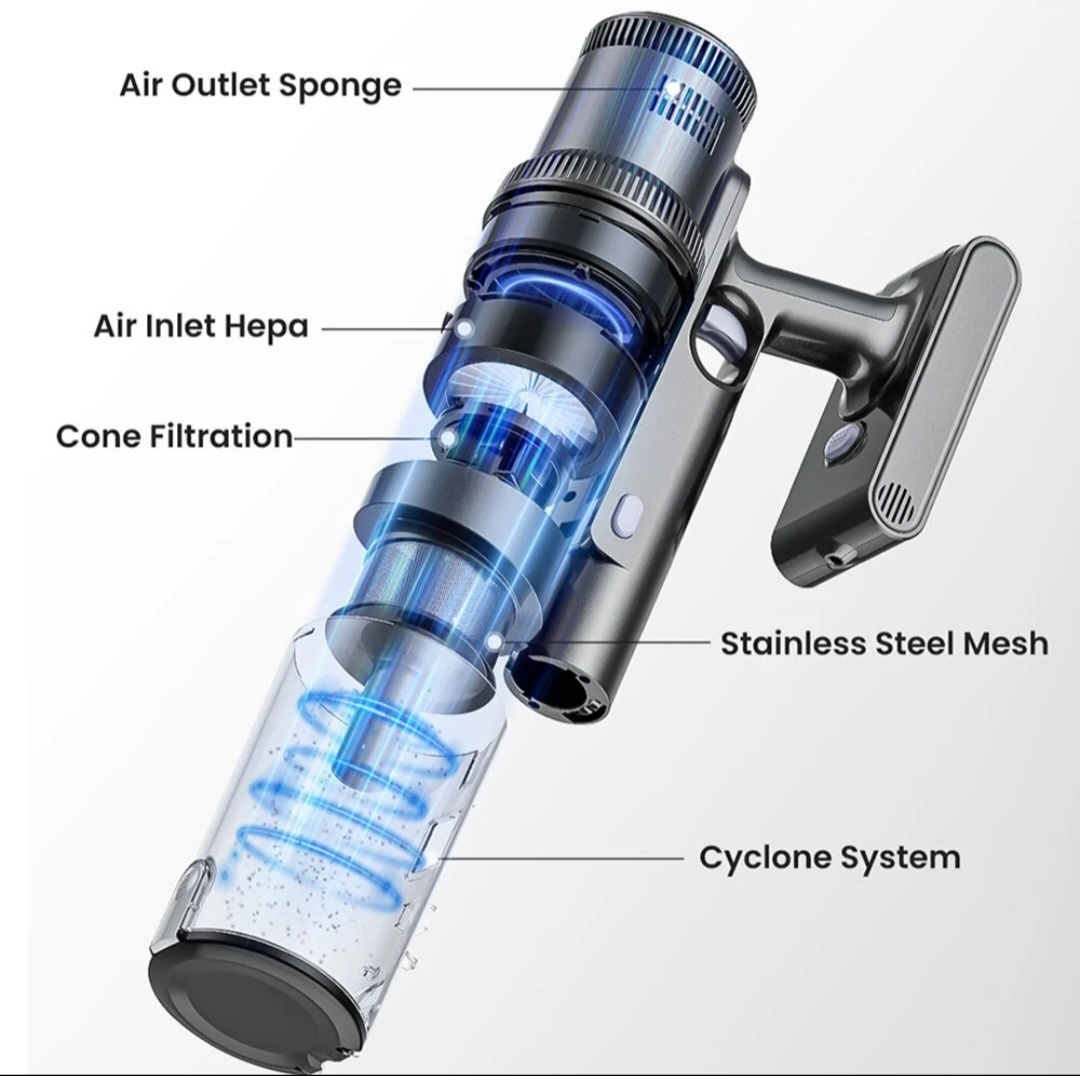 Air Outlet Sponge

Air Inlet Hepa

Cone Filtration

Stainless Steel Mesh

Cyclone System