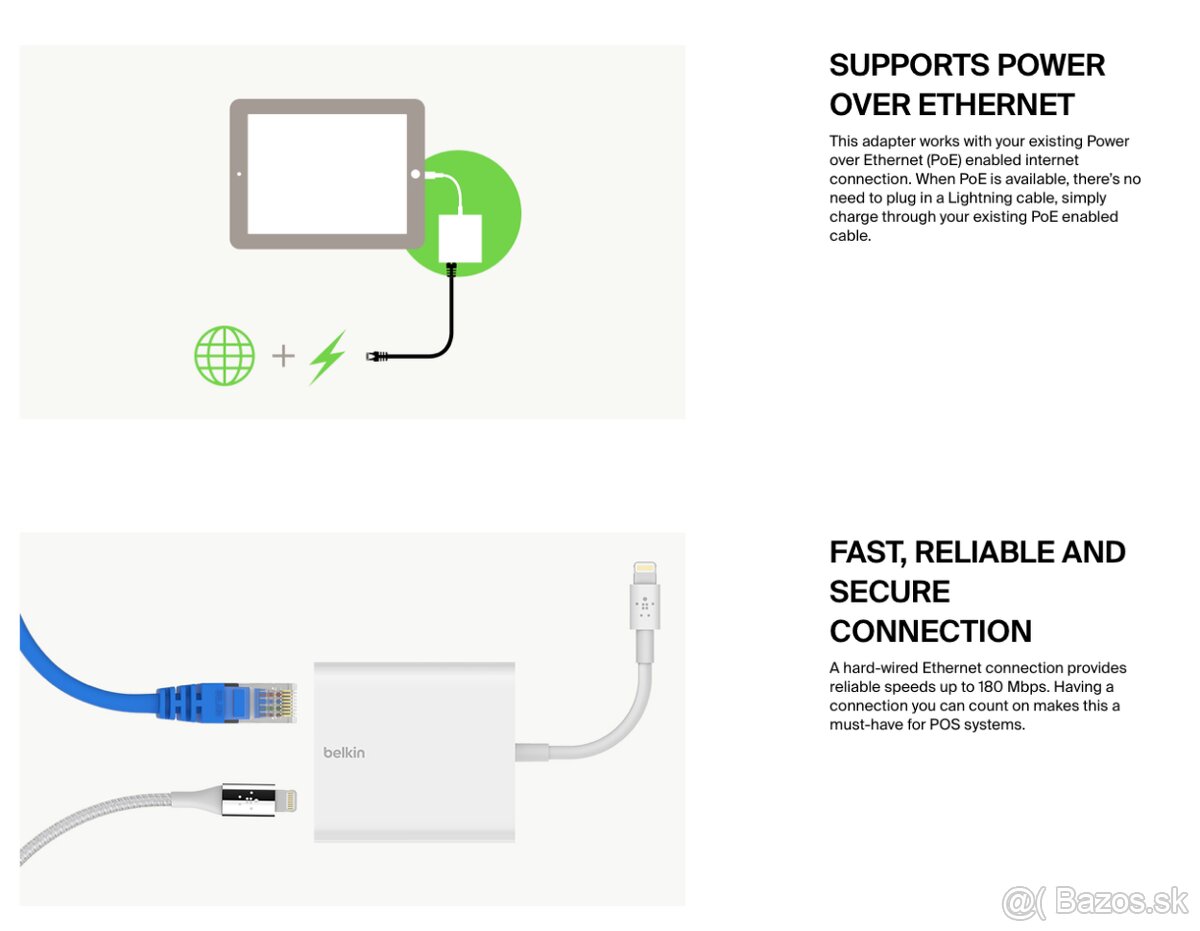 SUPPORTS POWER OVER ETHERNET

This adapter works with your existing Power over Ethernet (PoE) enabled internet connection. When PoE is available, there's no need to plug in a Lightning cable, simply charge through your existing PoE enabled cable.

belkin

FAST, RELIABLE AND SECURE CONNECTION

A hard-wired Ethernet connection provides reliable speeds up to 180 Mbps. Having a connection you can count on makes this a must-have for POS systems.

@( Bazos.sk